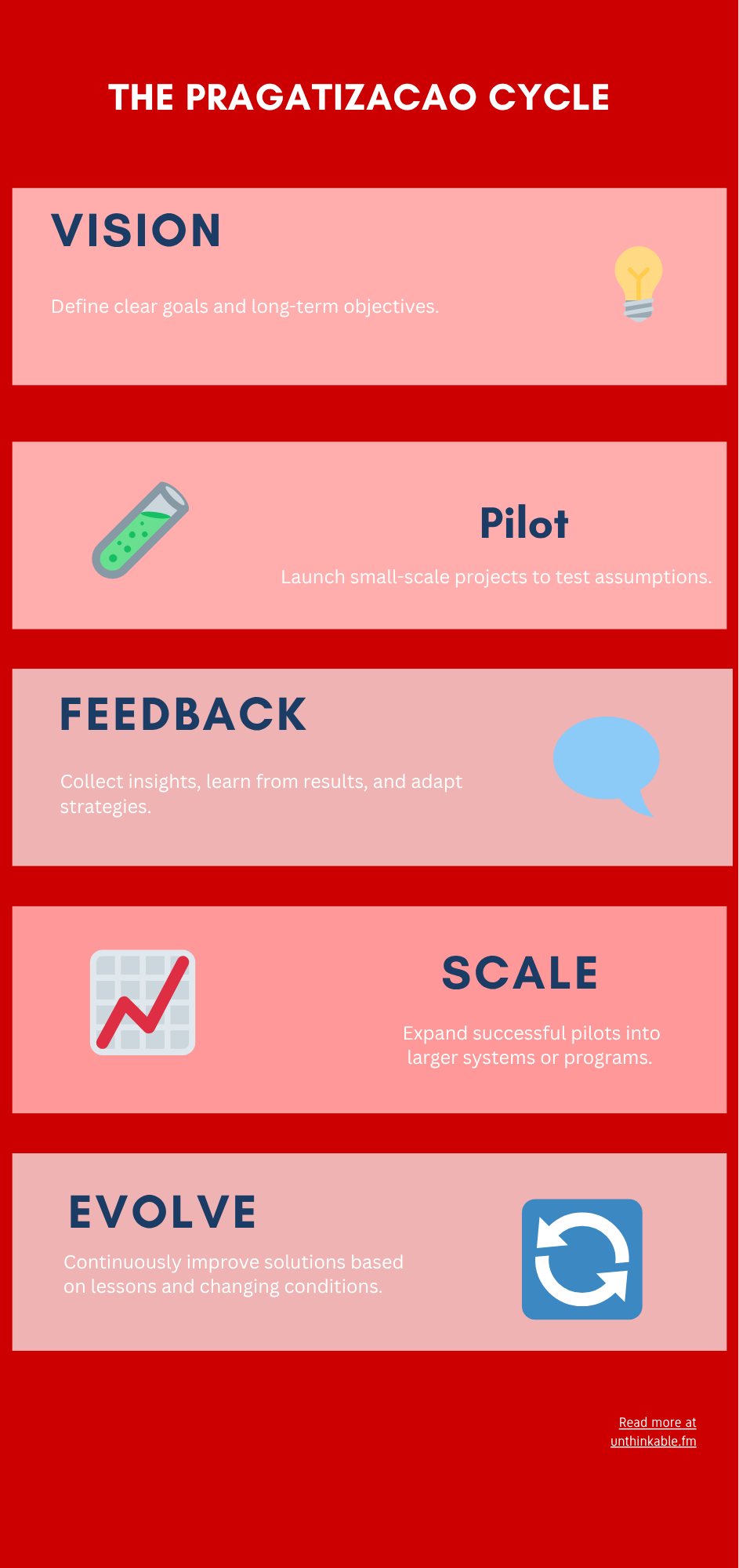 THE PRAGATIZACAO CYCLE

VISION

Define clear goals and long-term objectives.

Pilot

Launch small-scale projects to test assumptions.

FEEDBACK

Collect insights, learn from results, and adapt strategies.

SCALE

Expand successful pilots into larger systems or programs.

EVOLVE

Continuously improve solutions based on lessons and changing conditions.

Read more at unthinkable.fm